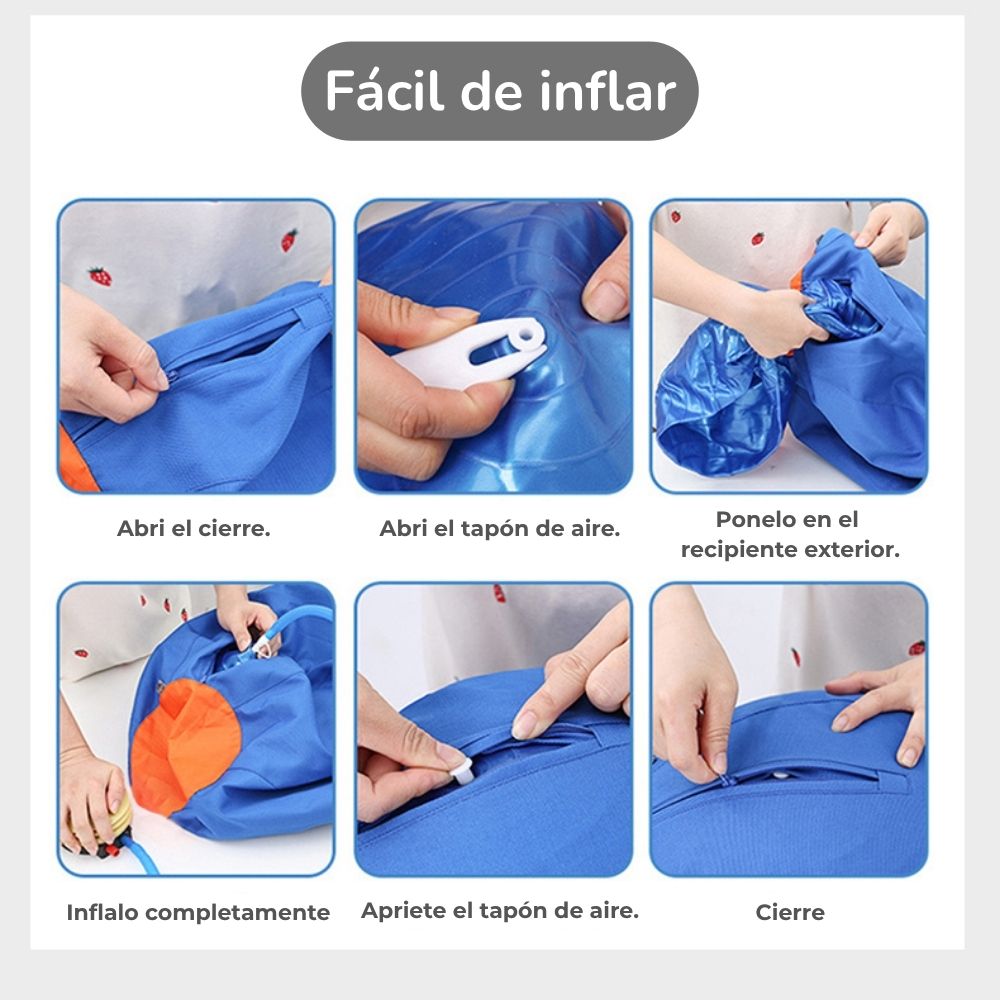 Fácil de inflar

Abri el cierre.

Abri el tapón de aire.

Ponelo en el recipiente exterior.

Inflalo completamente

Apriete el tapón de aire.

Cierre